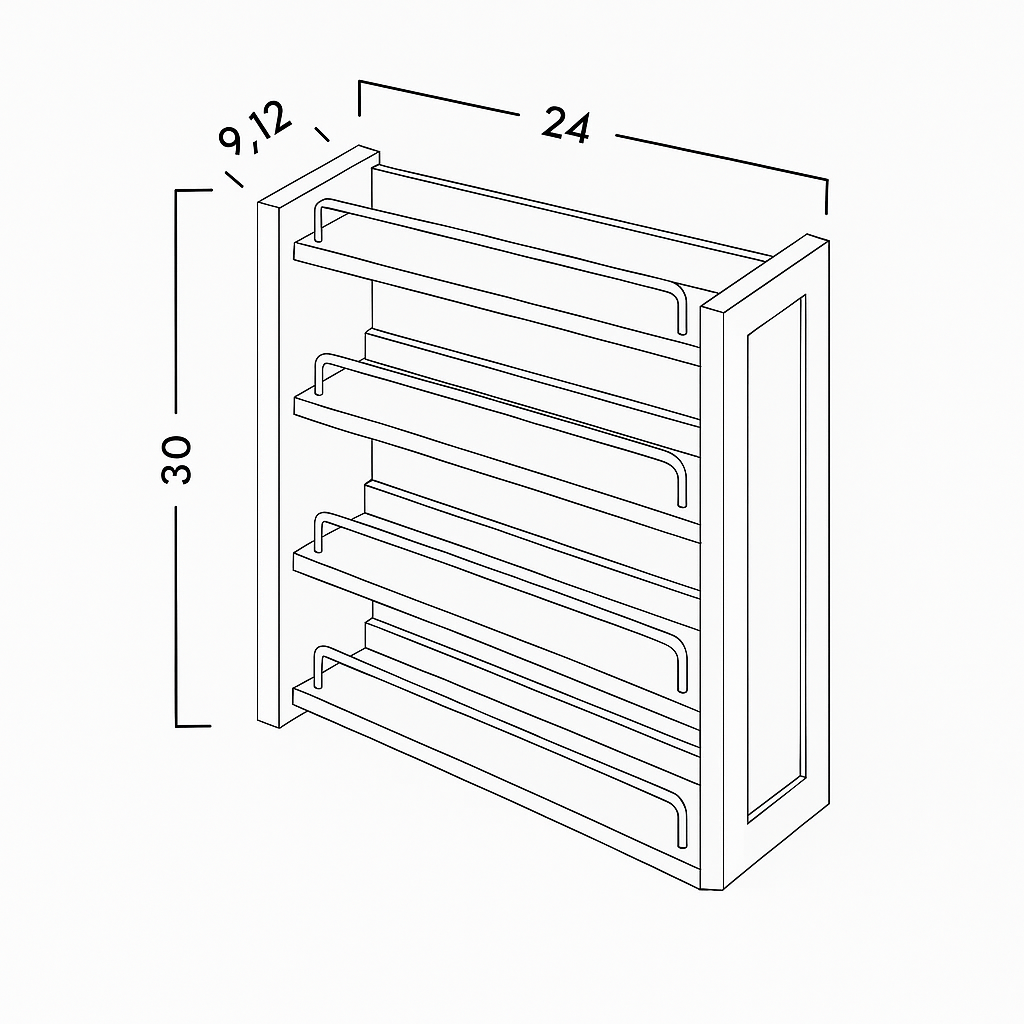 9,12
24
30